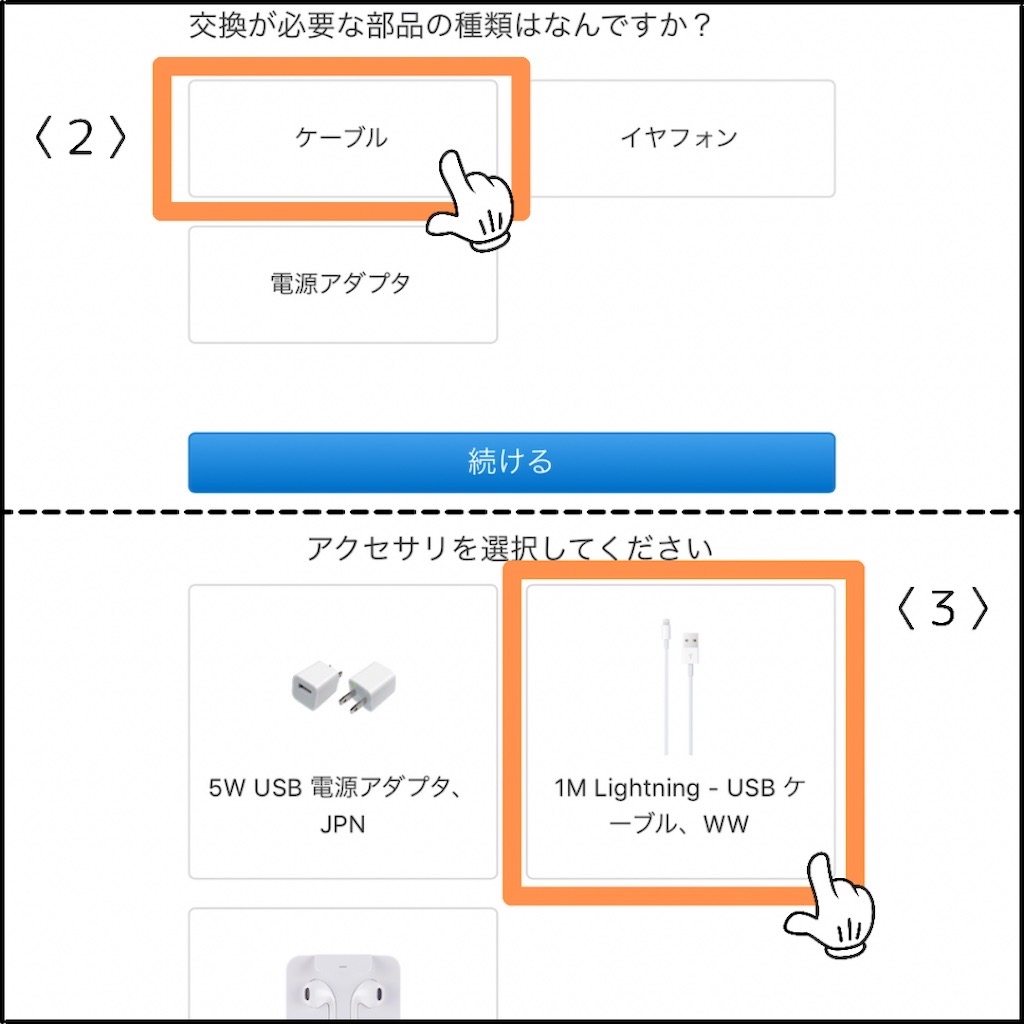 交換が必要な部品の種類はなんですか？

〈2〉

ケーブル

イヤフォン

電源アダプタ

続ける

アクセサリを選択してください

〈3〉

5W USB 電源アダプタ、JPN

1M Lightning - USB ケーブル、WW